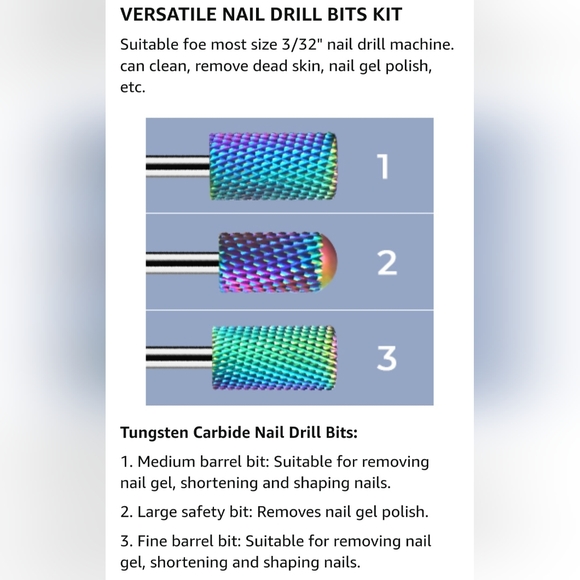 VERSATILE NAIL DRILL BITS KIT

Suitable foe most size 3/32" nail drill machine. can clean, remove dead skin, nail gel polish, etc.

1

2

3

Tungsten Carbide Nail Drill Bits:

1. Medium barrel bit: Suitable for removing nail gel, shortening and shaping nails.

2. Large safety bit: Removes nail gel polish.

3. Fine barrel bit: Suitable for removing nail gel, shortening and shaping nails.